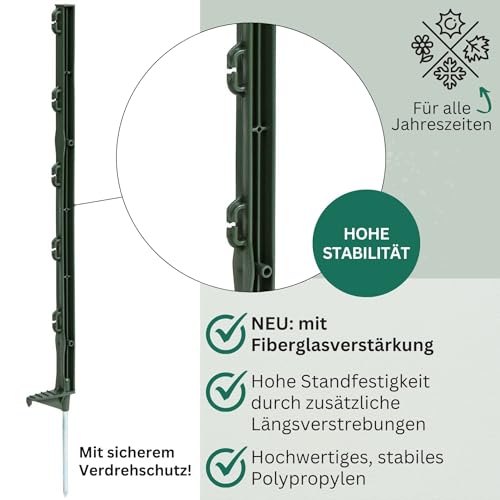 Für alle Jahreszeiten

HOHE STABILITÄT

NEU: mit Fiberglasverstärkung

Hohe Standfestigkeit durch zusätzliche Längsverstrebungen

Hochwertiges, stabiles Polypropylen

Mit sicherem Verdrehschutz!