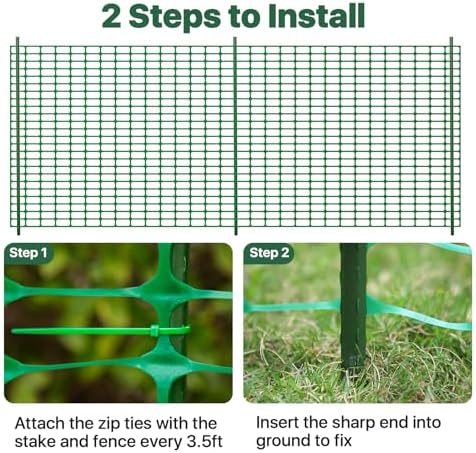 2 Steps to Install

Step 1

Attach the zip ties with the stake and fence every 3.5ft

Step 2

Insert the sharp end into ground to fix